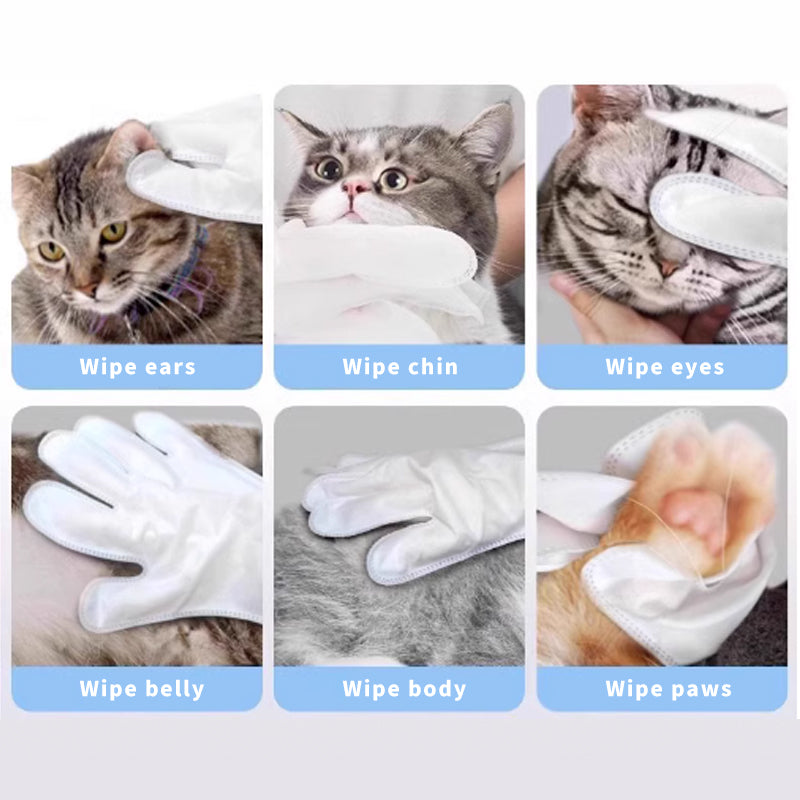 Wipe ears

Wipe chin

Wipe eyes

Wipe belly

Wipe body

Wipe paws