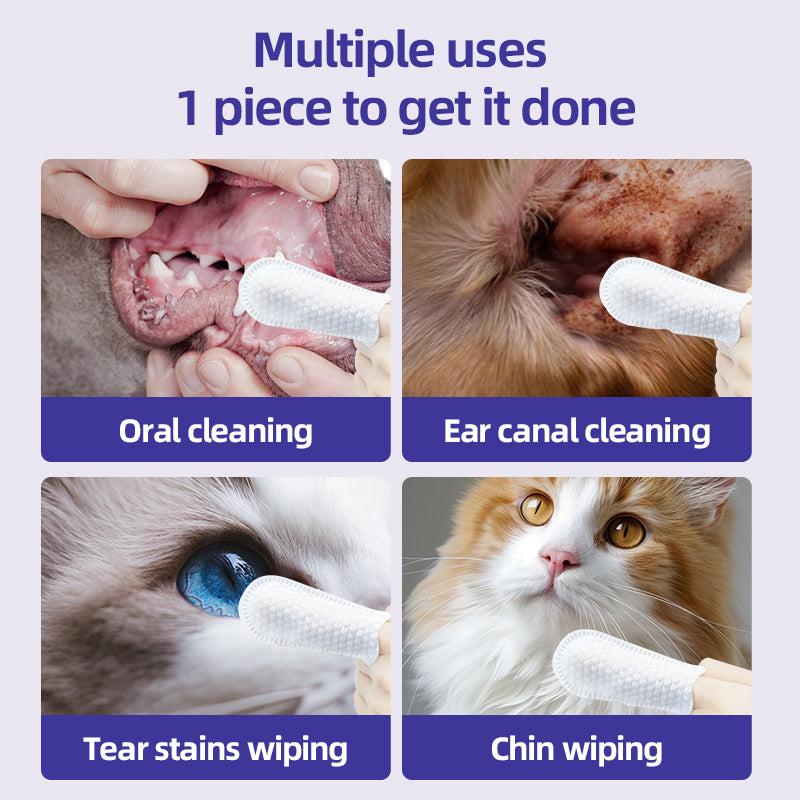 Multiple uses
1 piece to get it done

Oral cleaning

Ear canal cleaning

Tear stains wiping

Chin wiping